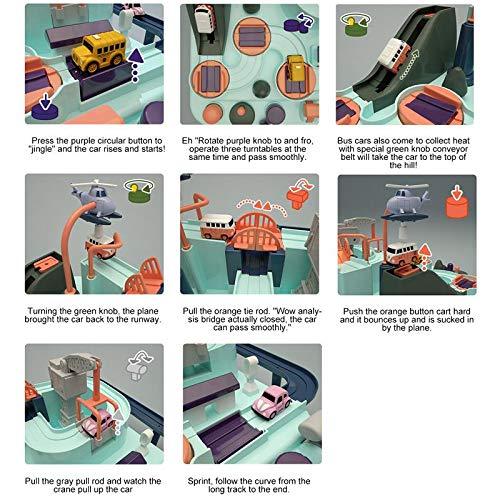 Press the purple circular button to "jingle" and the car rises and starts!

Eh "Rotate purple knob to and fro, operate three turntables at the same time and pass smoothly.

Bus cars also come to collect heat with special green knob conveyor belt will take the car to the top of the hill!

Turning the green knob, the plane brought the car back to the runway.

Pull the orange tie rod. "Wow analysis bridge actually closed, the car can pass smoothly."

Push the orange button cart hard and it bounces up and is sucked in by the plane.

Pull the gray pull rod and watch the crane pull up the car

Sprint, follow the curve from the long track to the end.