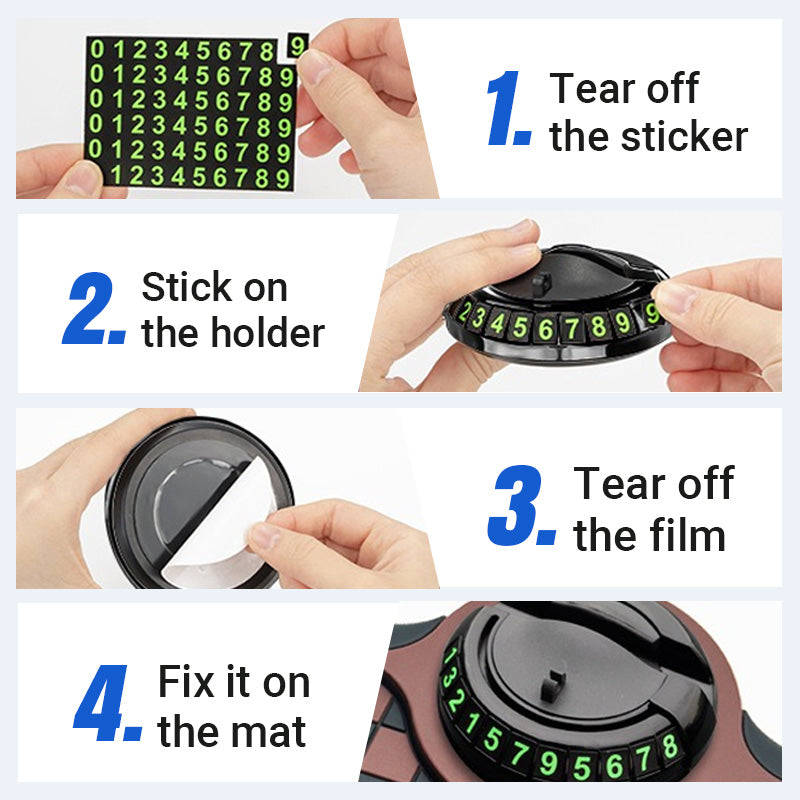 0 1 2 3 4 5 6 7 8 9
0 1 2 3 4 5 6 7 8 9
0 1 2 3 4 5 6 7 8 9
0 1 2 3 4 5 6 7 8 9
0 1 2 3 4 5 6 7 8 9
1 2 3 4 5 6 7 8 9

1. Tear off the sticker

2. Stick on the holder

2 3 4 5 6 7 8 9 9

3. Tear off the film

4. Fix it on the mat

1 3 2 1 5 7 9 5 6 7 8