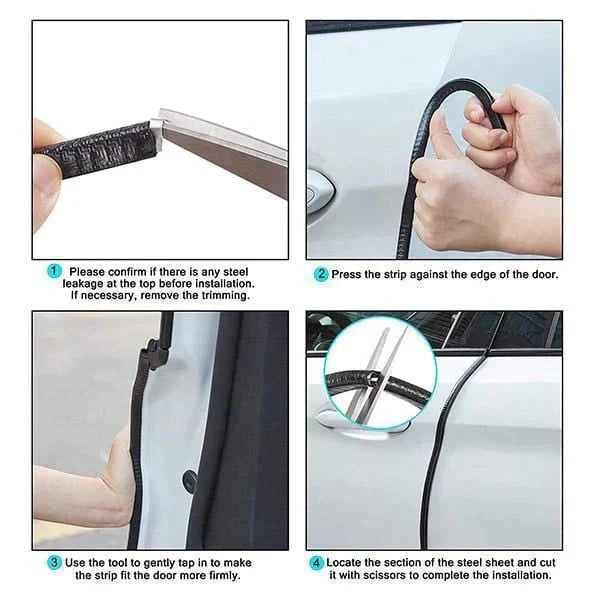 1 Please confirm if there is any steel leakage at the top before installation. If necessary, remove the trimming.

2 Press the strip against the edge of the door.

3 Use the tool to gently tap in to make the strip fit the door more firmly.

4 Locate the section of the steel sheet and cut it with scissors to complete the installation.