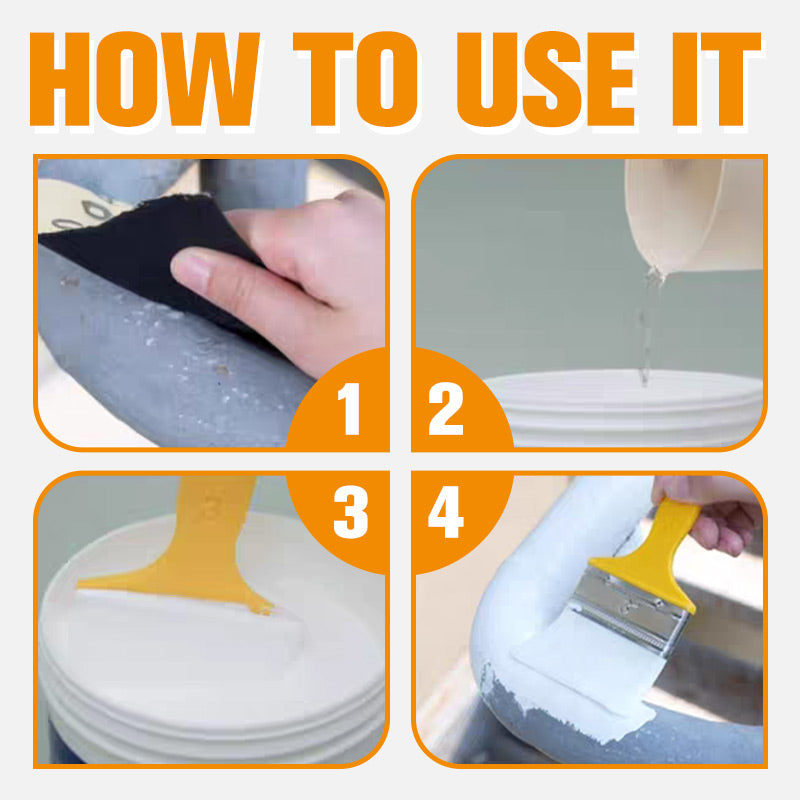 HOW TO USE IT

1

2

3

4